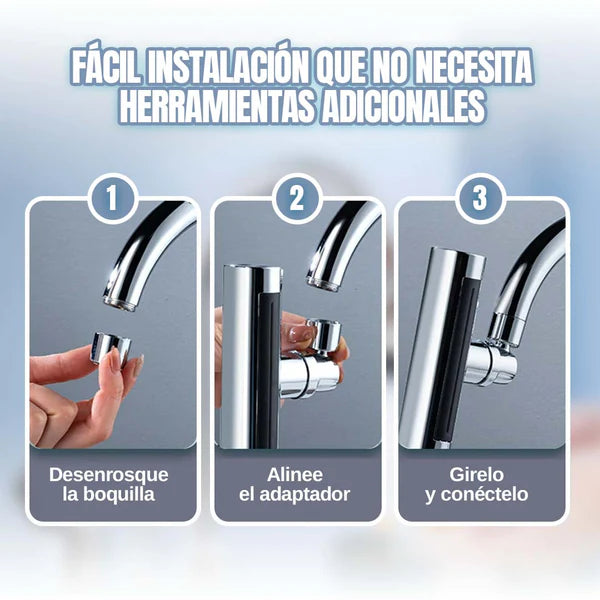 FÁCIL INSTALACIÓN QUE NO NECESITA HERRAMIENTAS ADICIONALES

1

Desenrosque la boquilla

2

Alinee el adaptador

3

Girelo y conéctelo